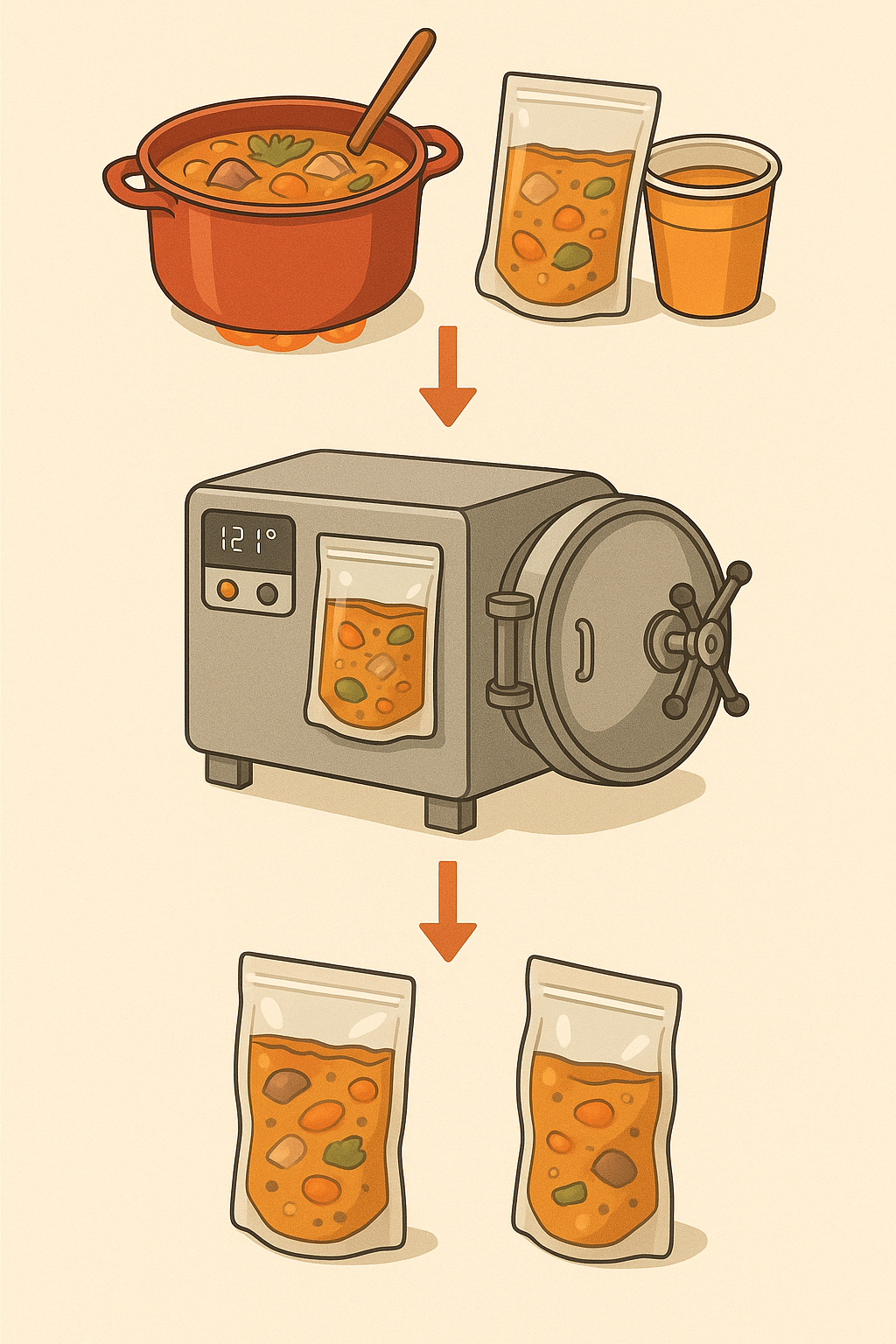 121°